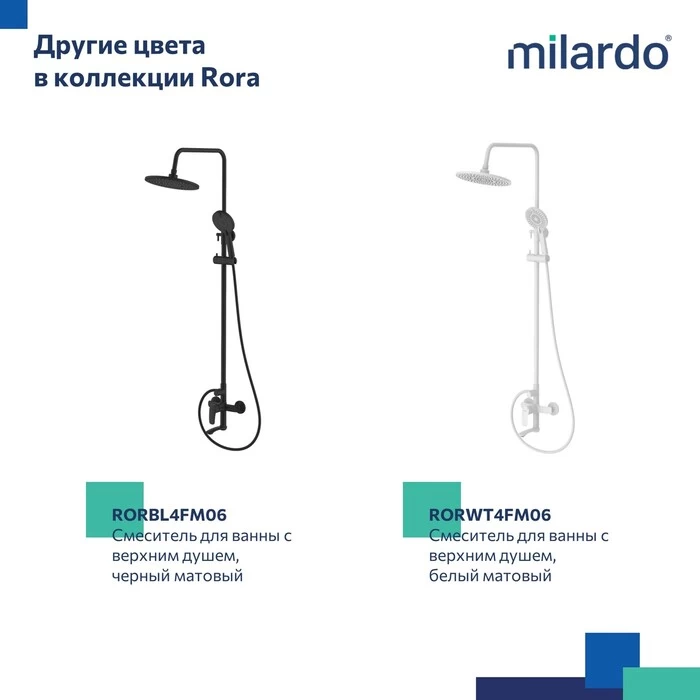 Другие цвета в коллекции Rora

milardo®

RORBL4FM06
Смеситель для ванны с верхним душем, черный матовый

RORWT4FM06
Смеситель для ванны с верхним душем, белый матовый