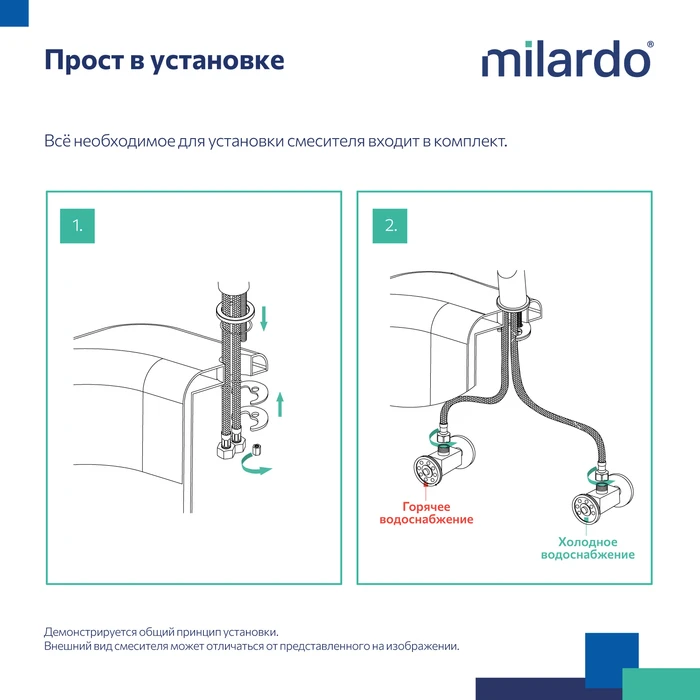 Прост в установке

milardo®

Всё необходимое для установки смесителя входит в комплект.

1.

2.

Горячее водоснабжение

Холодное водоснабжение

Демонстрируется общий принцип установки.
Внешний вид смесителя может отличаться от представленного на изображении.