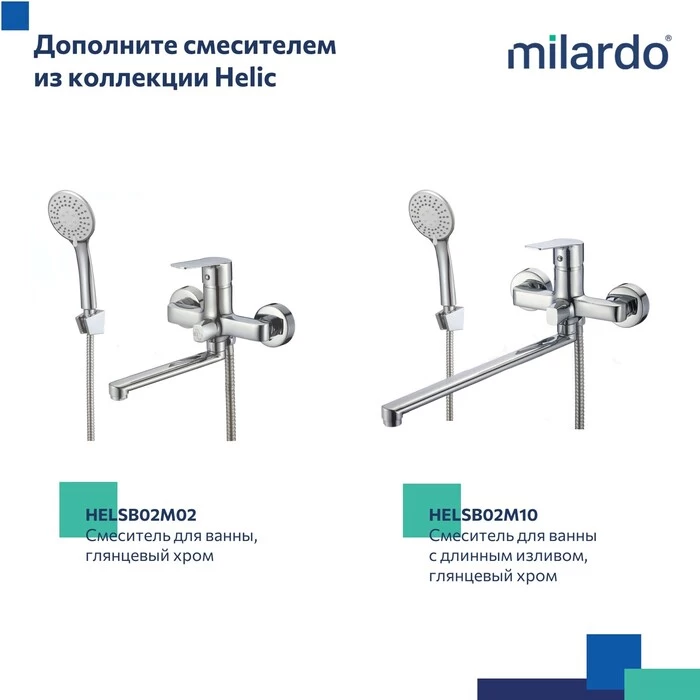 Дополните смесителем из коллекции Helic

milardo®

HELSB02M02
Смеситель для ванны, глянцевый хром

HELSB02M10
Смеситель для ванны с длинным изливом, глянцевый хром