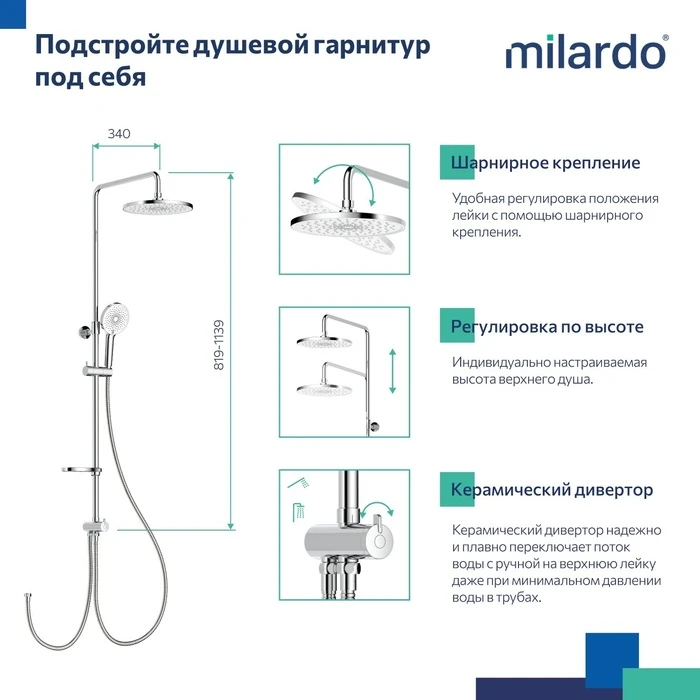 Подстройте душевой гарнитур под себя

milardo®

340

819-1139

Шарнирное крепление

Удобная регулировка положения лейки с помощью шарнирного крепления.

Регулировка по высоте

Индивидуально настраиваемая высота верхнего душа.

Керамический дивертор

Керамический дивертор надежно и плавно переключает поток воды с ручной на верхнюю лейку даже при минимальном давлении воды в трубах.