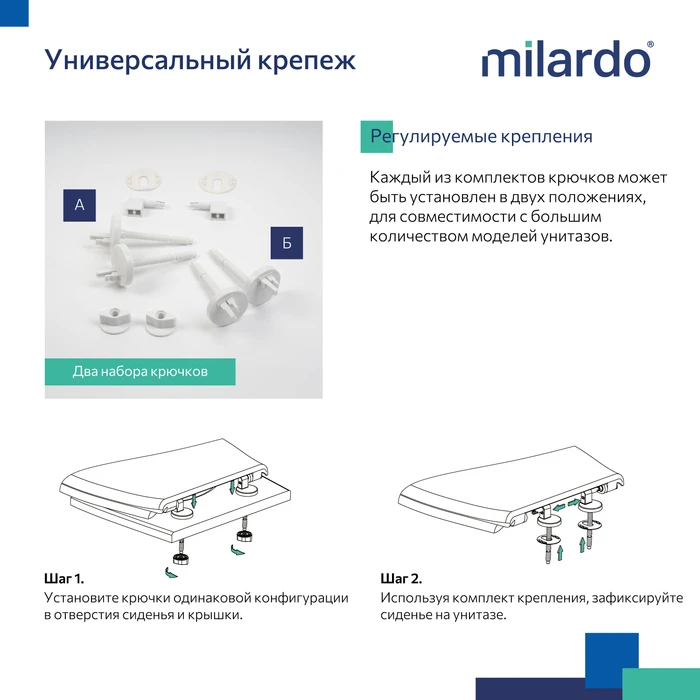 Универсальный крепеж

milardo®

А

Б

Два набора крючков

Регулируемые крепления

Каждый из комплектов крючков может быть установлен в двух положениях, для совместимости с большим количеством моделей унитазов.

Шаг 1.
Установите крючки одинаковой конфигурации в отверстия сиденья и крышки.

Шаг 2.
Используя комплект крепления, зафиксируйте сиденье на унитазе.