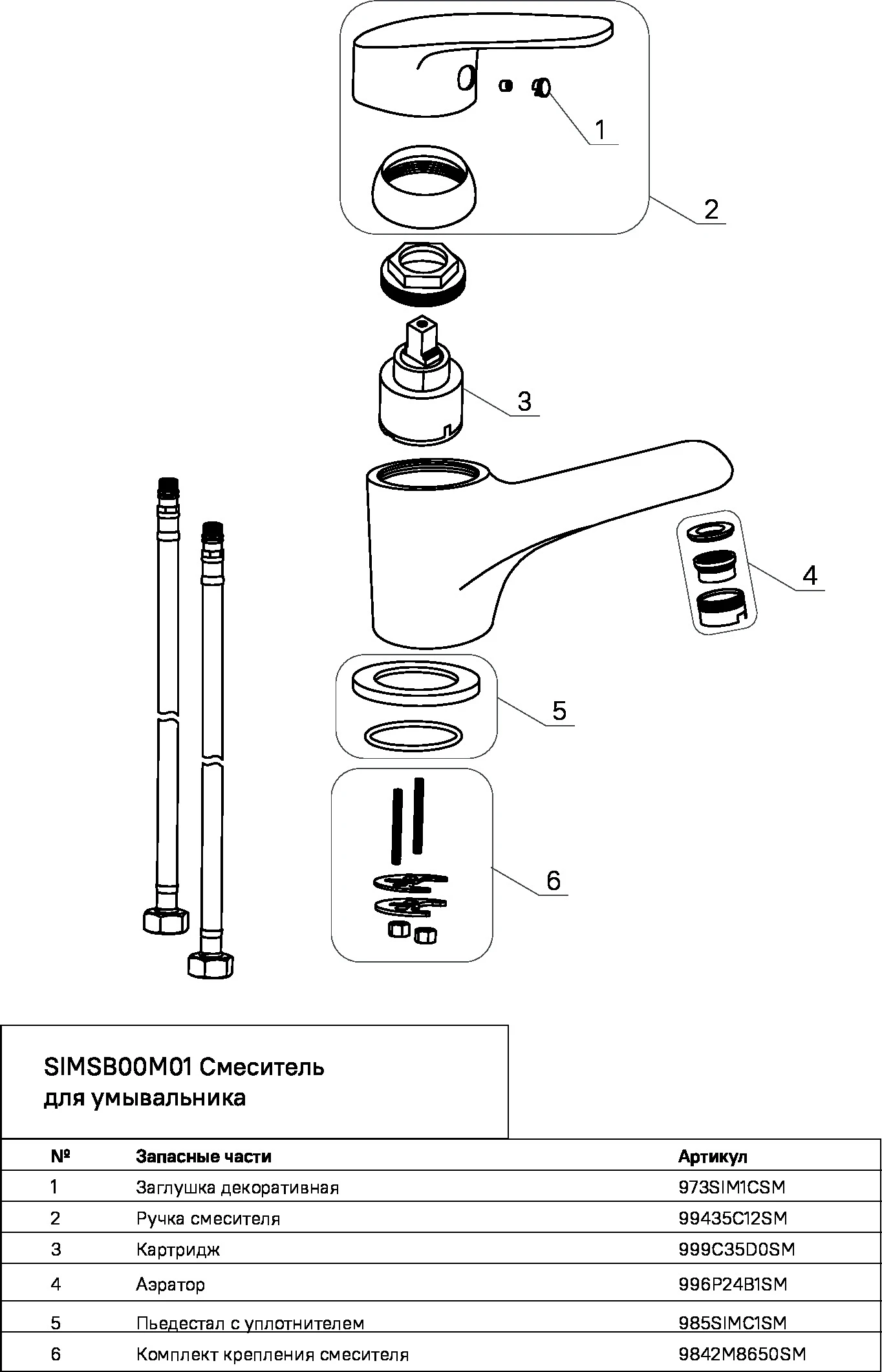 1

2

3

4

5

6

SIMSB00M01 Смеситель для умывальника

| № | Запасные части | Артикул |
|---|---|---|
| 1 | Заглушка декоративная | 973SIM1CSM |
| 2 | Ручка смесителя | 99435C12SM |
| 3 | Картридж | 999C35D0SM |
| 4 | Аэратор | 996P24B1SM |
| 5 | Пьедестал с уплотнителем | 985SIMC1SM |
| 6 | Комплект крепления смесителя | 9842M8650SM |