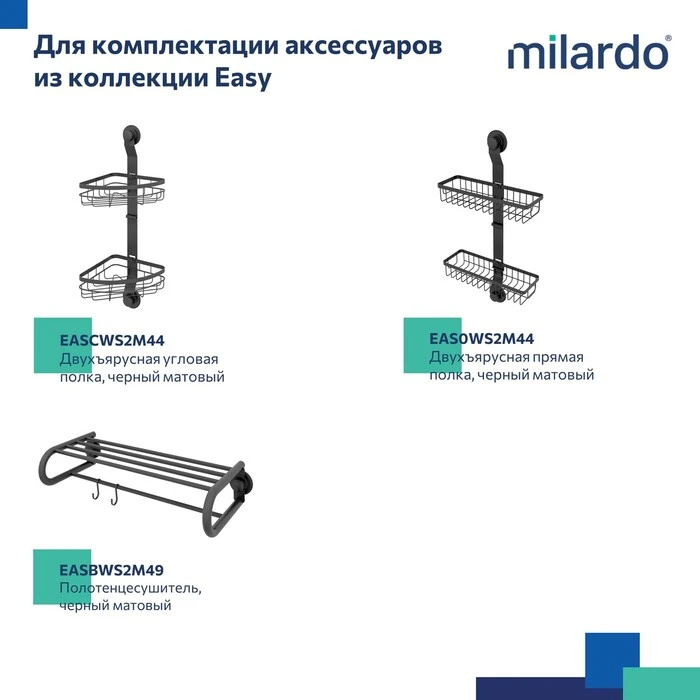 Для комплектации аксессуаров из коллекции Easy

milardo®

EASCWS2M44
Двухъярусная угловая полка, черный матовый

EAS0WS2M44
Двухъярусная прямая полка, черный матовый

EASBWS2M49
Полотенцесушитель, черный матовый