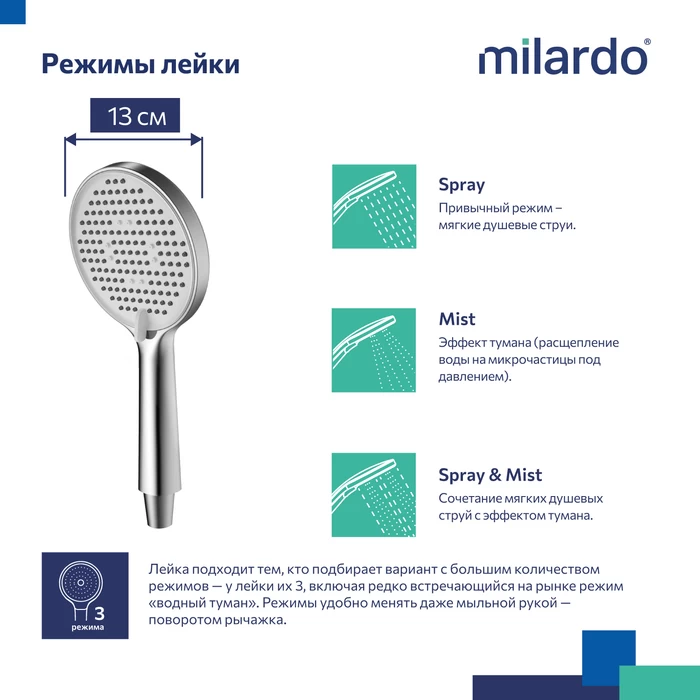 Режимы лейки

milardo®

13 см

Spray
Привычный режим – мягкие душевые струи.

Mist
Эффект тумана (расщепление воды на микрочастицы под давлением).

Spray & Mist
Сочетание мягких душевых струй с эффектом тумана.

3 режима

Лейка подходит тем, кто подбирает вариант с большим количеством режимов — у лейки их 3, включая редко встречающийся на рынке режим «водный туман». Режимы удобно менять даже мыльной рукой — поворотом рычажка.