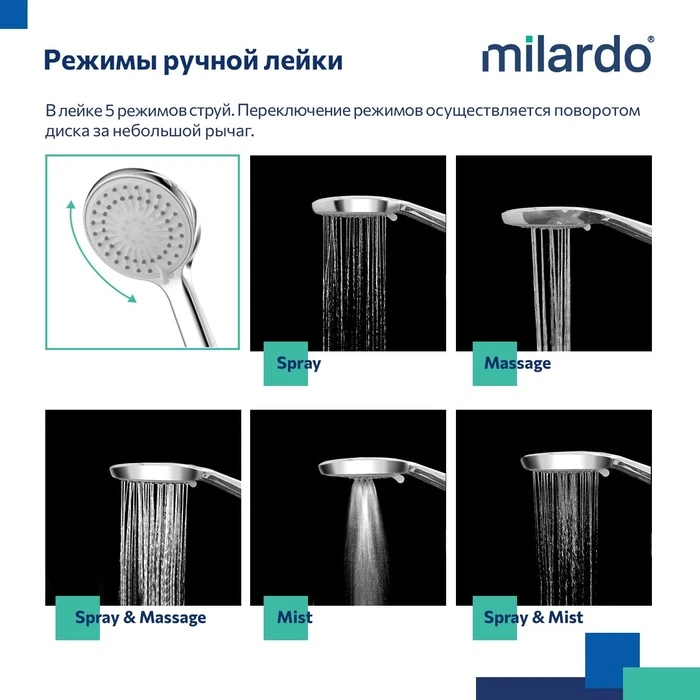 Режимы ручной лейки

milardo®

В лейке 5 режимов струй. Переключение режимов осуществляется поворотом диска за небольшой рычаг.

Spray

Massage

Spray & Massage

Mist

Spray & Mist