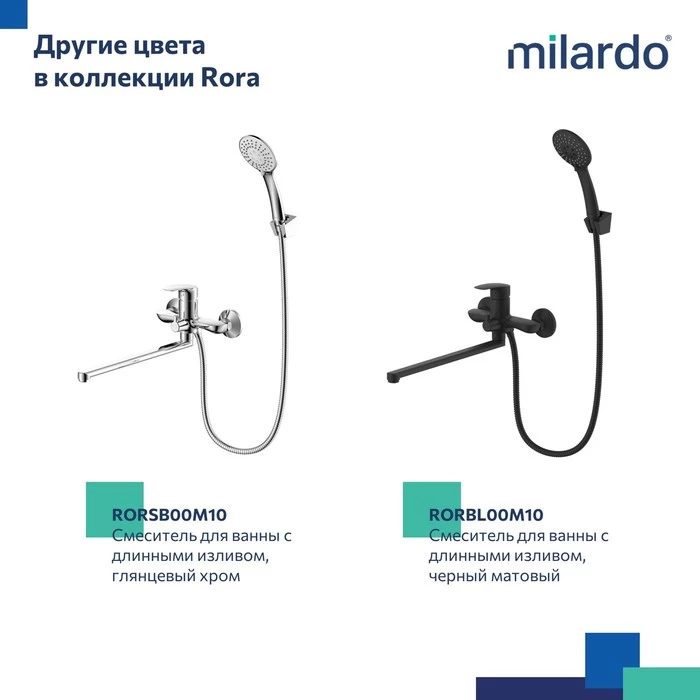 Другие цвета
в коллекции Rora

milardo®

RORSB00M10
Смеситель для ванны с длинными изливом, глянцевый хром

RORBL00M10
Смеситель для ванны с длинными изливом, черный матовый