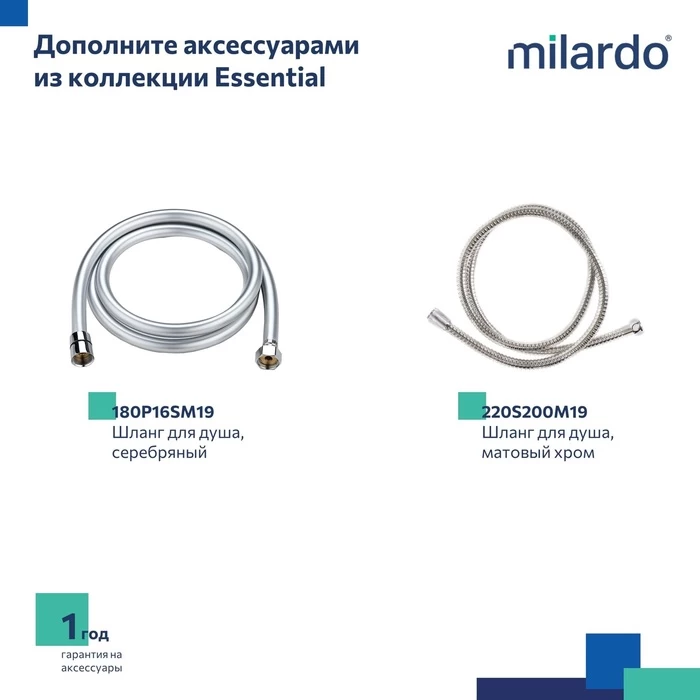 Дополните аксессуарами из коллекции Essential

milardo®

180P16SM19
Шланг для душа, серебряный

220S200M19
Шланг для душа, матовый хром

1 год
гарантия на аксессуары