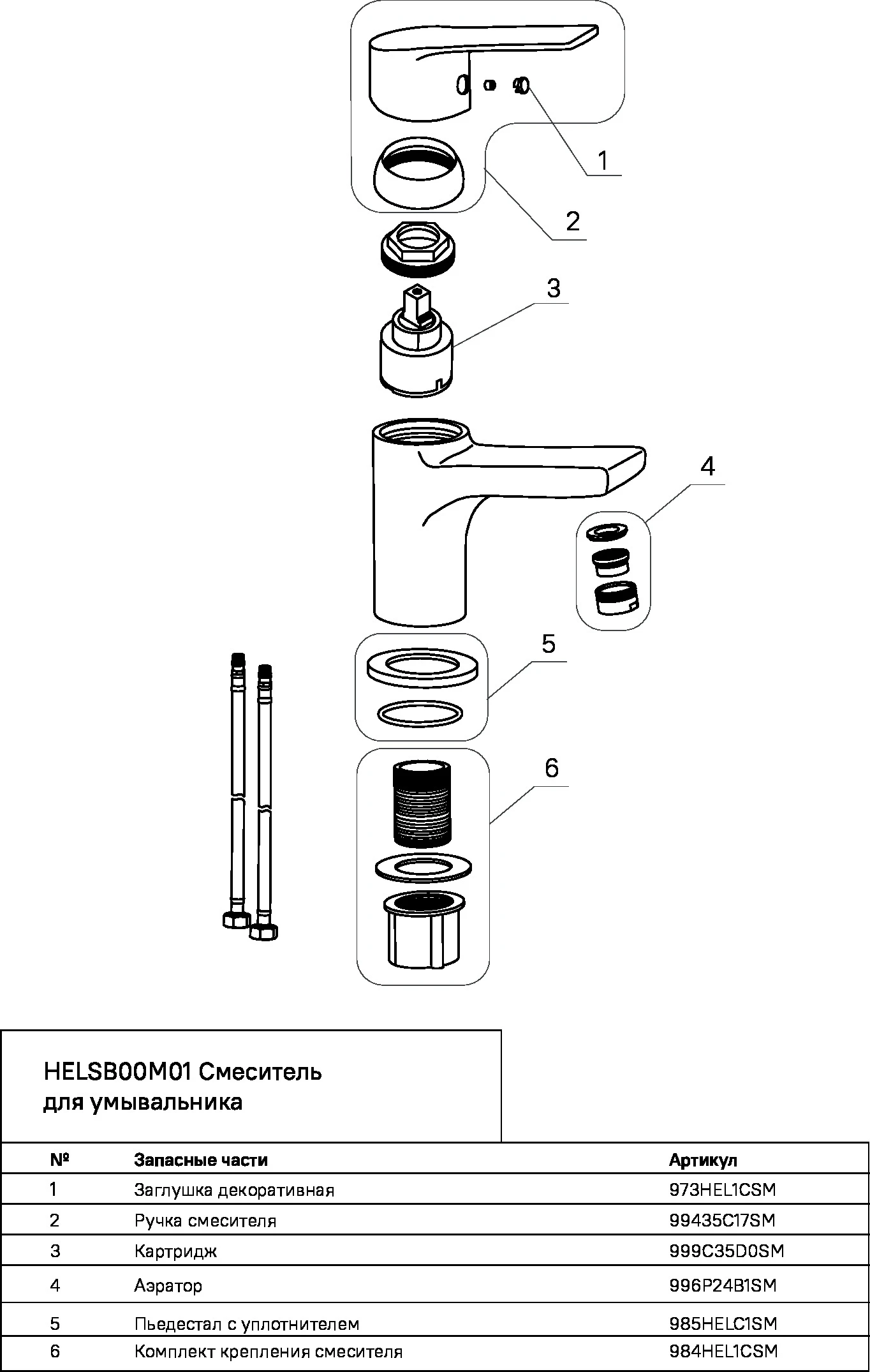 1

2

3

4

5

6

HELSB00M01 Смеситель для умывальника

| № | Запасные части | Артикул |
|---|---|---|
| 1 | Заглушка декоративная | 973HEL1CSM |
| 2 | Ручка смесителя | 99435C17SM |
| 3 | Картридж | 999C35D0SM |
| 4 | Аэратор | 996P24B1SM |
| 5 | Пьедестал с уплотнителем | 985HELC1SM |
| 6 | Комплект крепления смесителя | 984HEL1CSM |