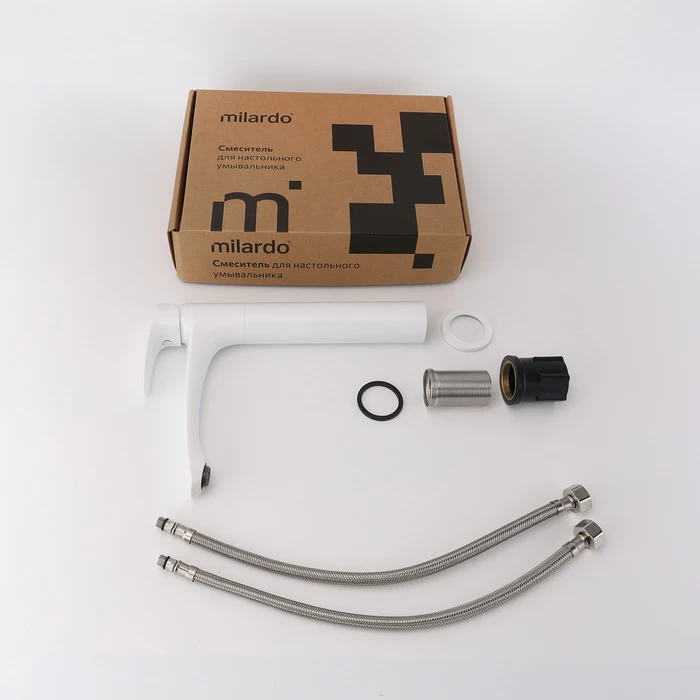 milardo

Смеситель для настольного умывальника

m

milardo

Смеситель для настольного умывальника