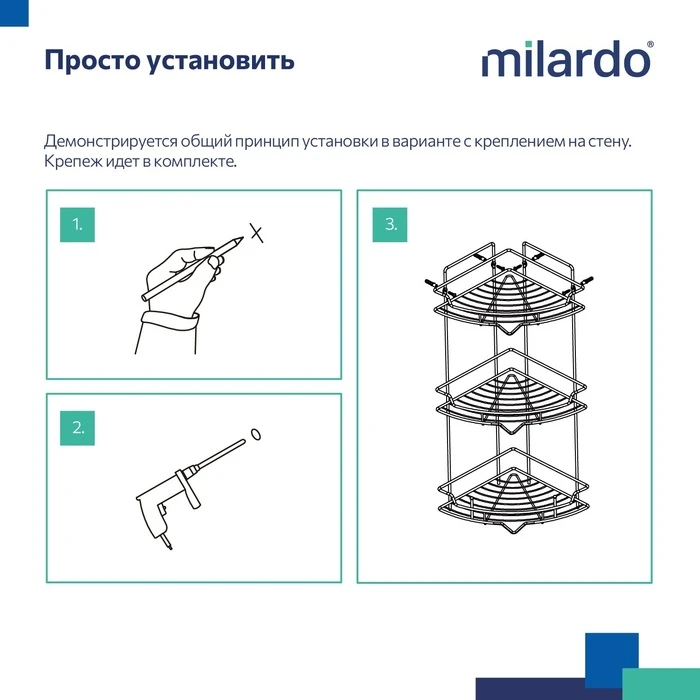 Просто установить

milardo®

Демонстрируется общий принцип установки в варианте с креплением на стену. Крепеж идет в комплекте.

1.

2.

3.