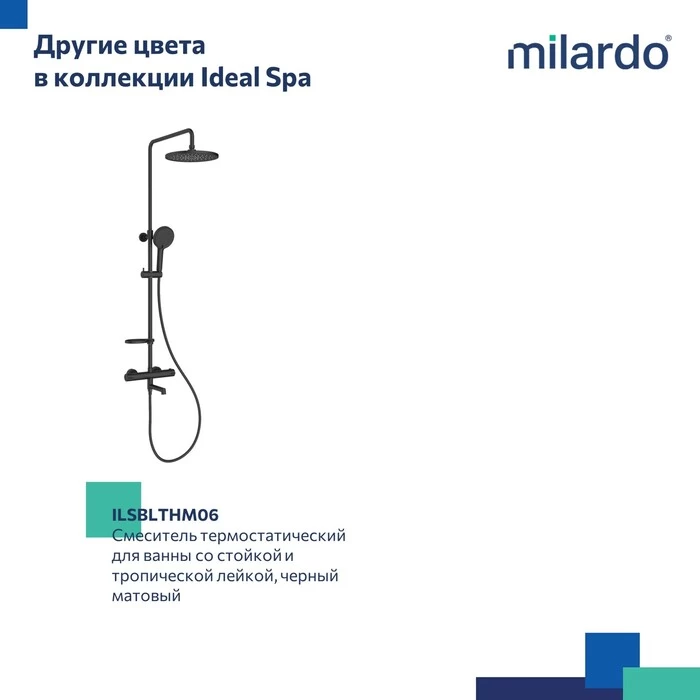 Другие цвета в коллекции Ideal Spa

milardo®

ILSBLTHM06
Смеситель термостатический для ванны со стойкой и тропической лейкой, черный матовый