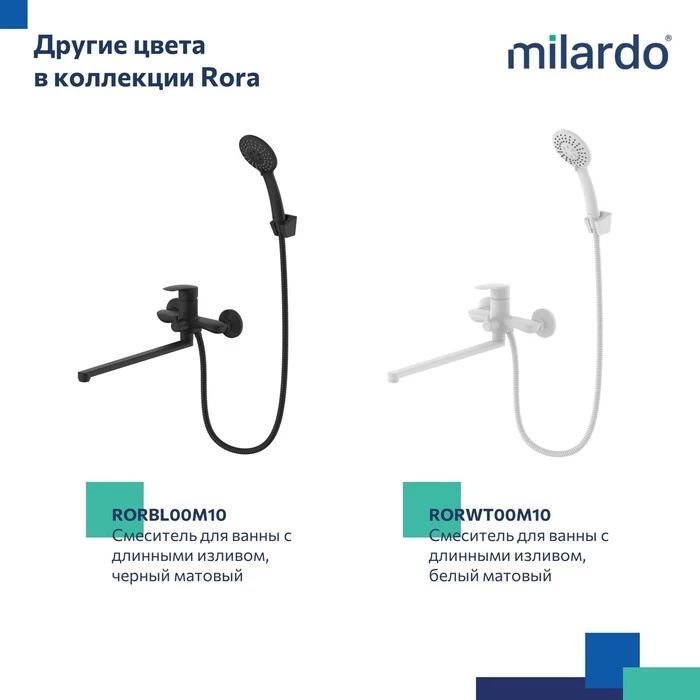 Другие цвета в коллекции Rora

milardo®

RORBL00M10
Смеситель для ванны с длинными изливом, черный матовый

RORWT00M10
Смеситель для ванны с длинными изливом, белый матовый